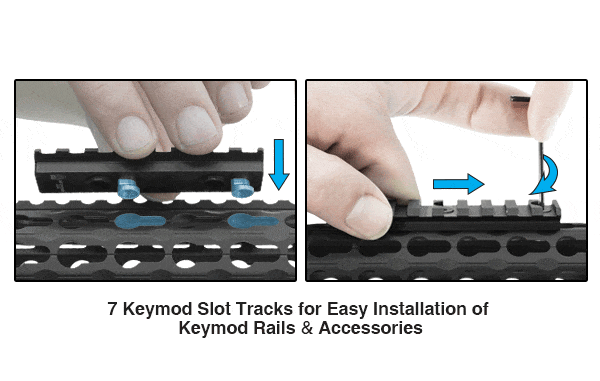 7 Keymod Slot Tracks for Easy Installation of Keymod Rails & Accessories