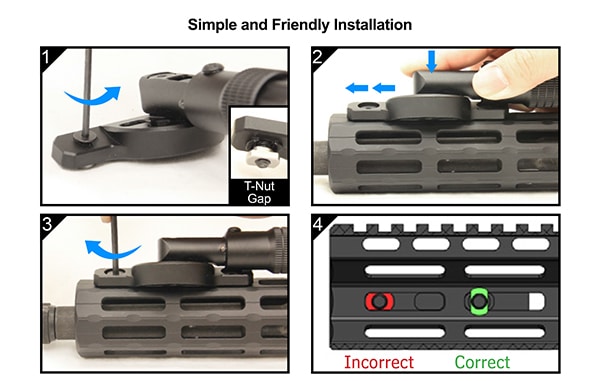 Simple and Friendly Installation

1

T-Nut Gap

2

3

4

Incorrect Correct