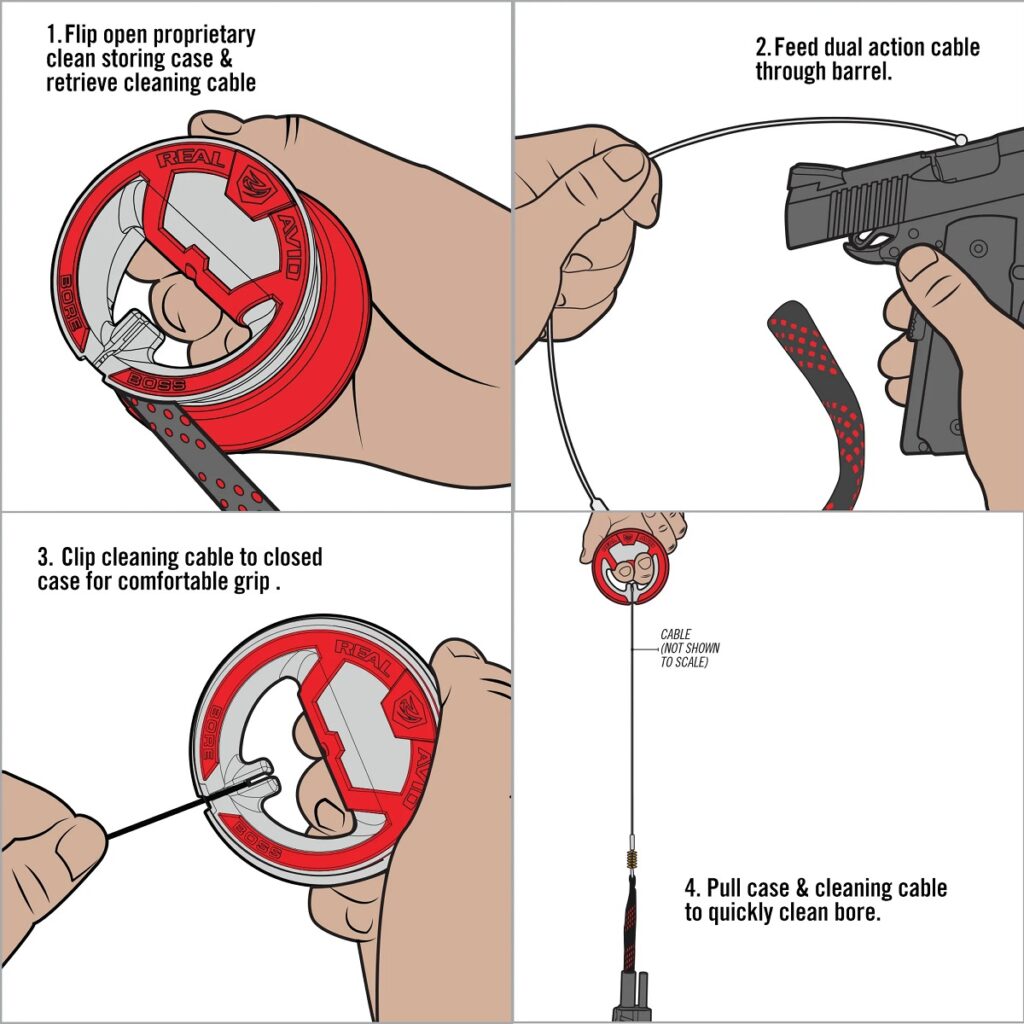 1. Flip open proprietary clean storing case & retrieve cleaning cable

REAL AVID BORE BOSS

2. Feed dual action cable through barrel.

3. Clip cleaning cable to closed case for comfortable grip .

REAL AVID BORE BOSS

CABLE (NOT SHOWN TO SCALE)

4. Pull case & cleaning cable to quickly clean bore.